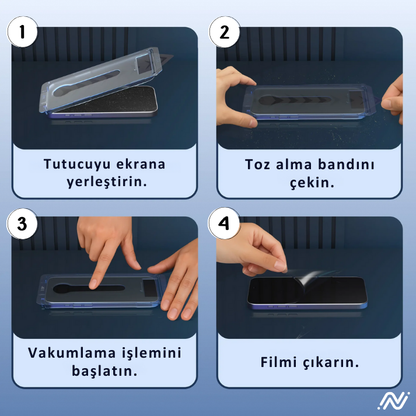 1

Tutucuyu ekrana yerleştirin.

2

Toz alma bandını çekin.

3

Vakumlama işlemini başlatın.

4

Filmi çıkarın.